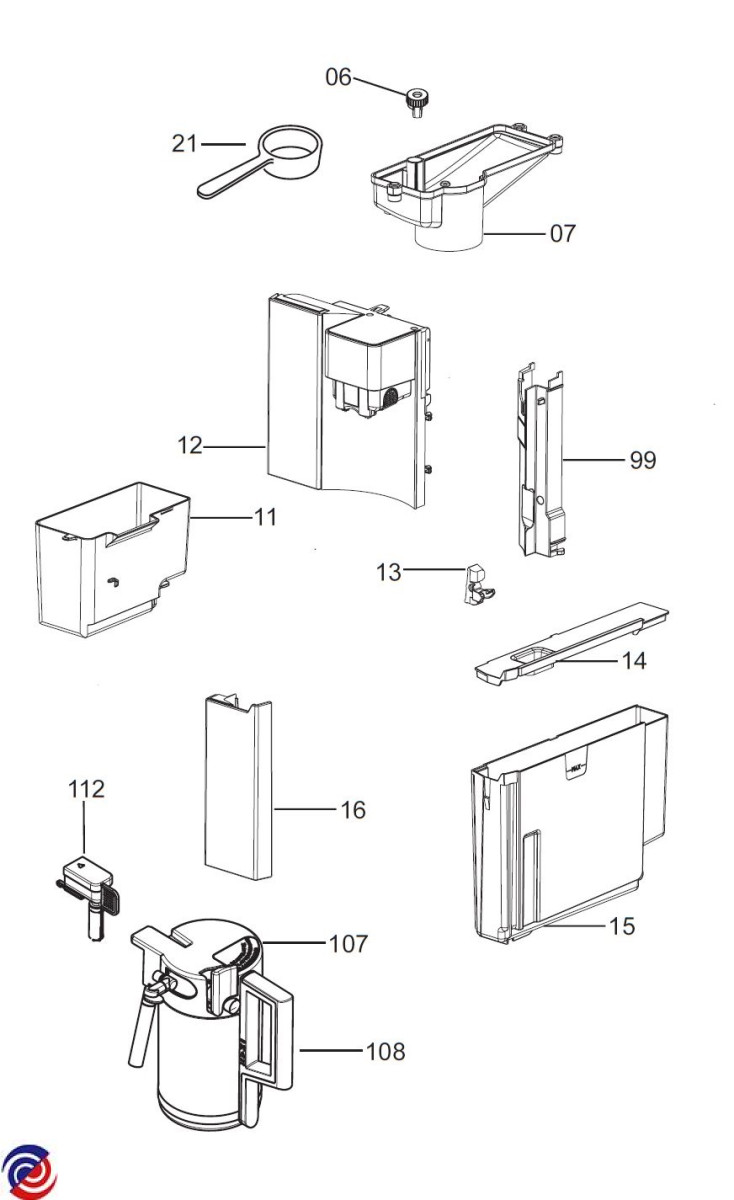 06
21
07
12
99
11
13
14
112
16
15
107
108