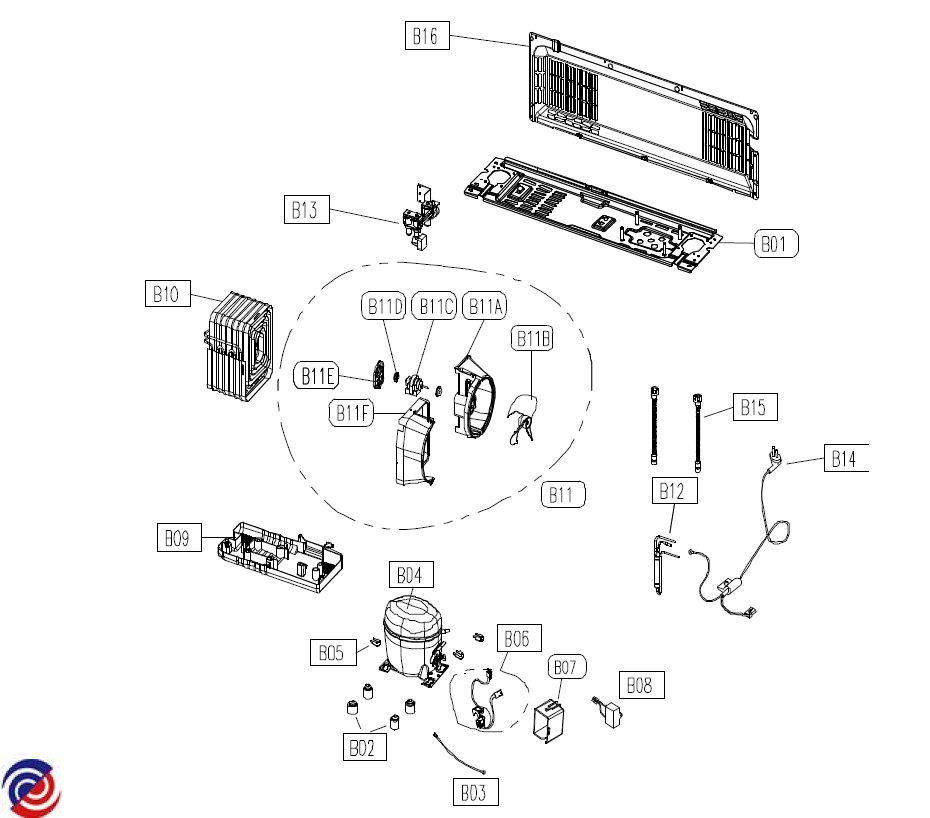 B16
B13
B01
B10
B11D
B11C
B11A
B11B
B11E
B11F
B15
B14
B11
B12
B09
B04
B05
B06
B07
B08
B02
B03