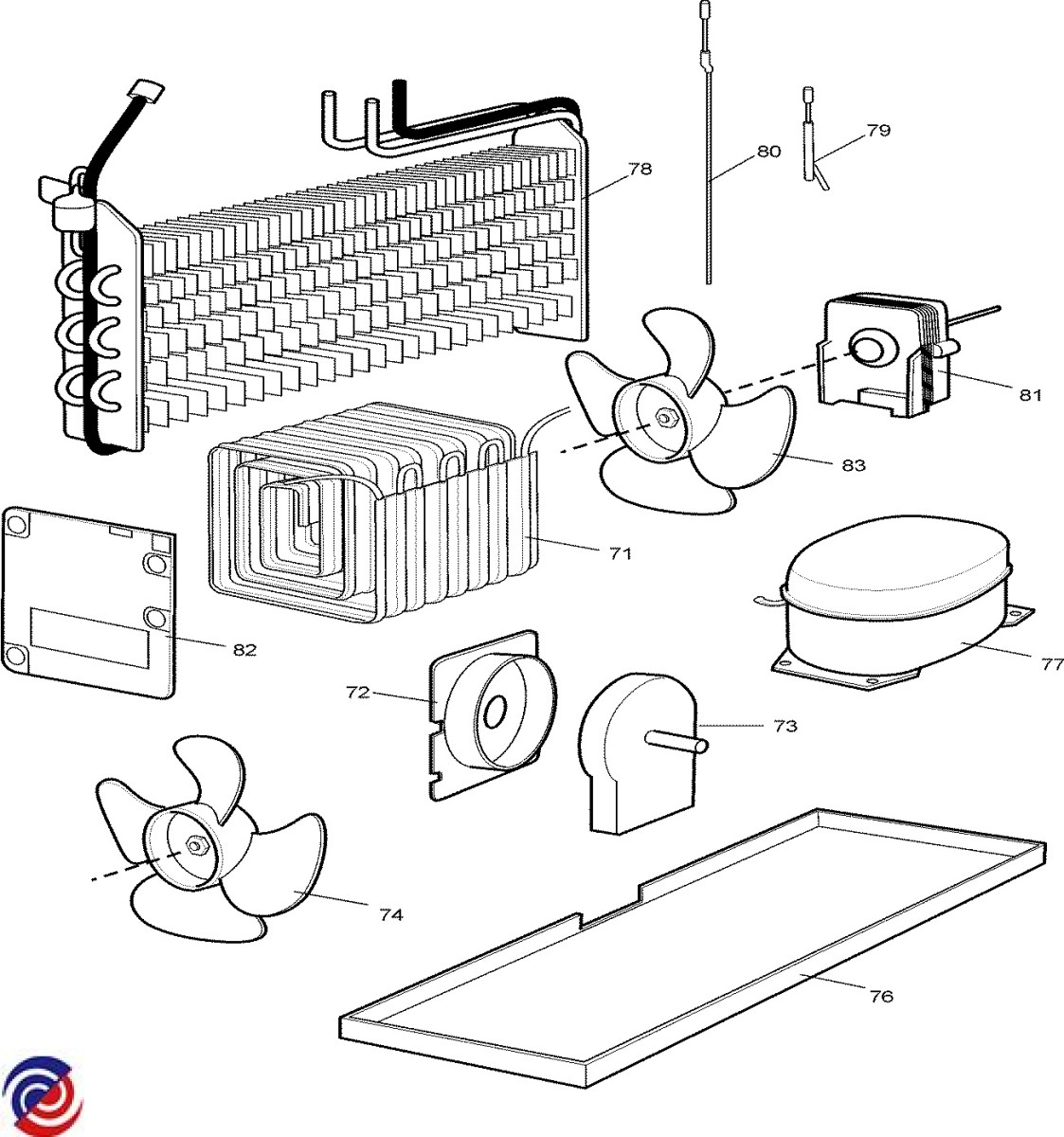 80
79
78
81
83
71
82
77
72
73
74
76