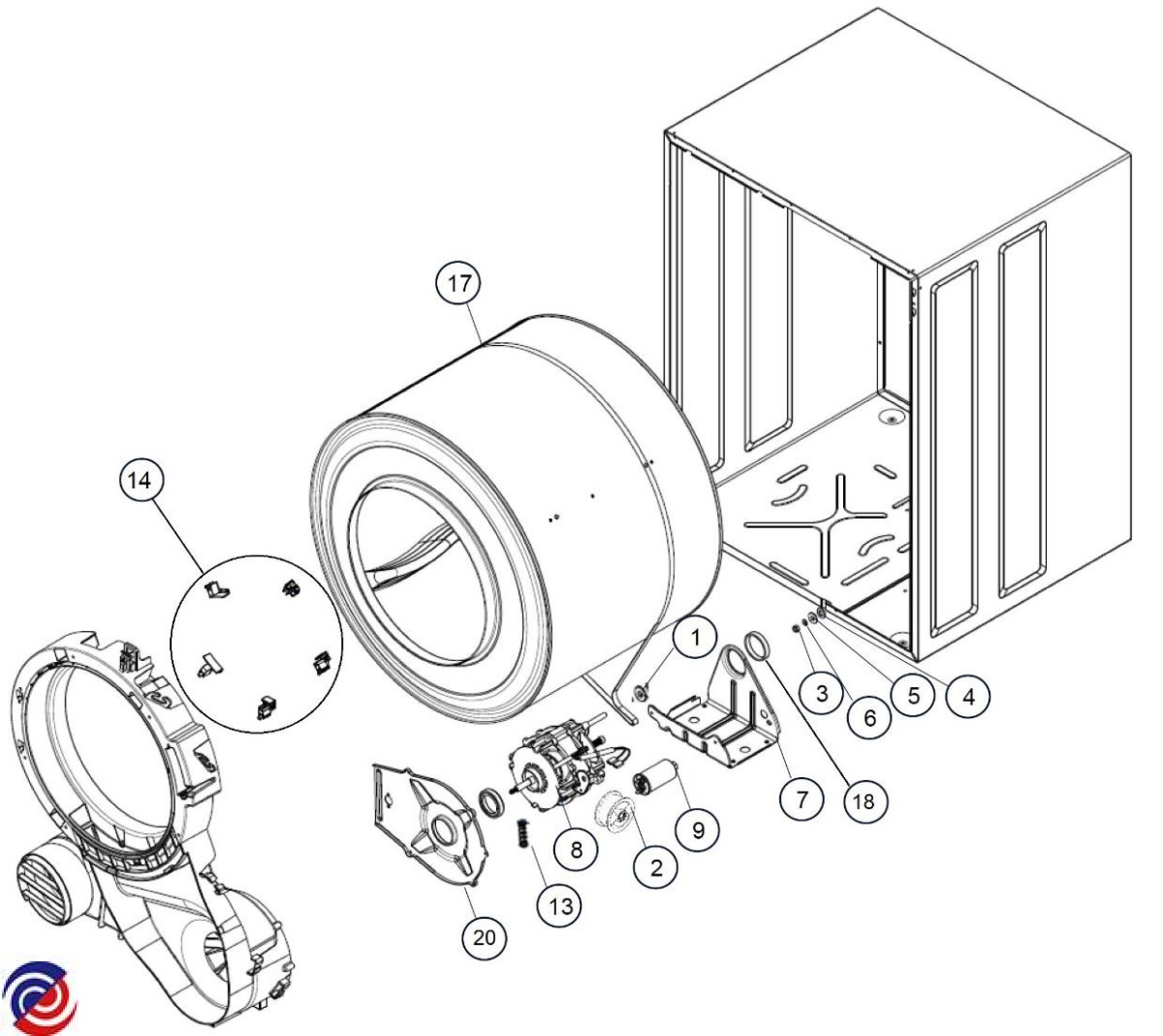 17
14
1
3
6
5
4
7
18
9
8
2
13
20