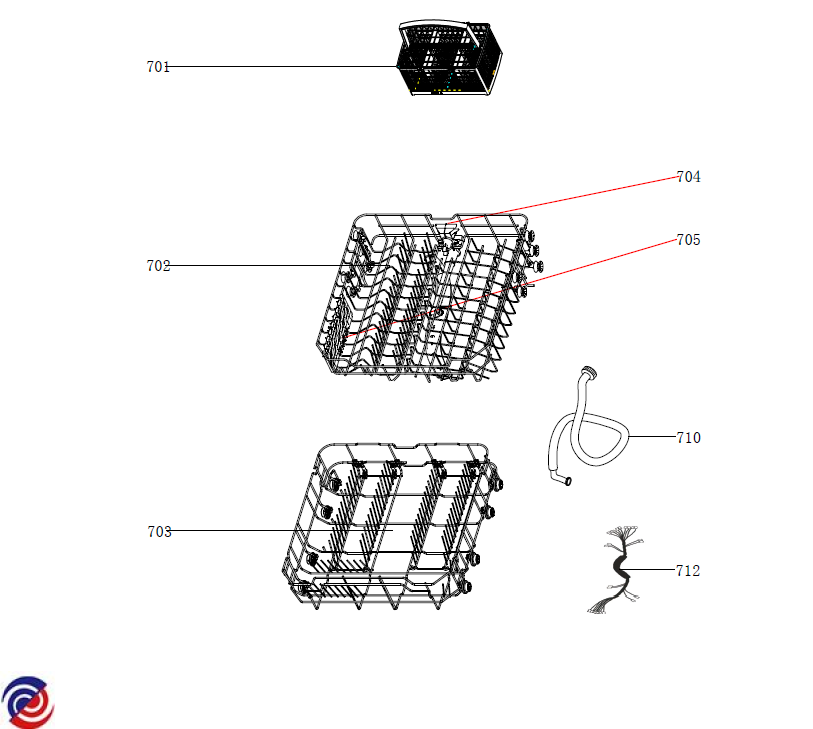 701

704

705

702

710

703

712