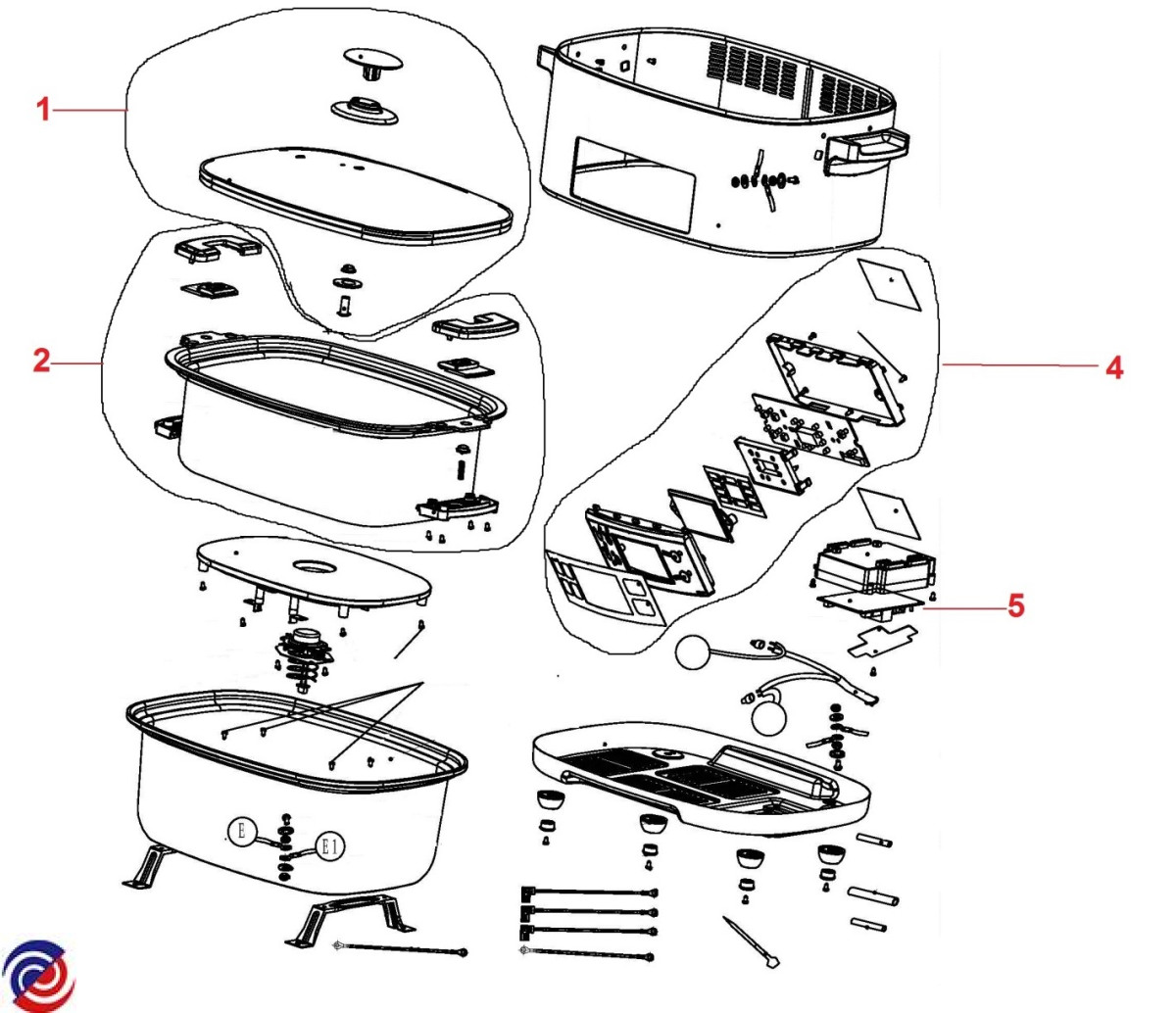 1

2

4

5

E

E1