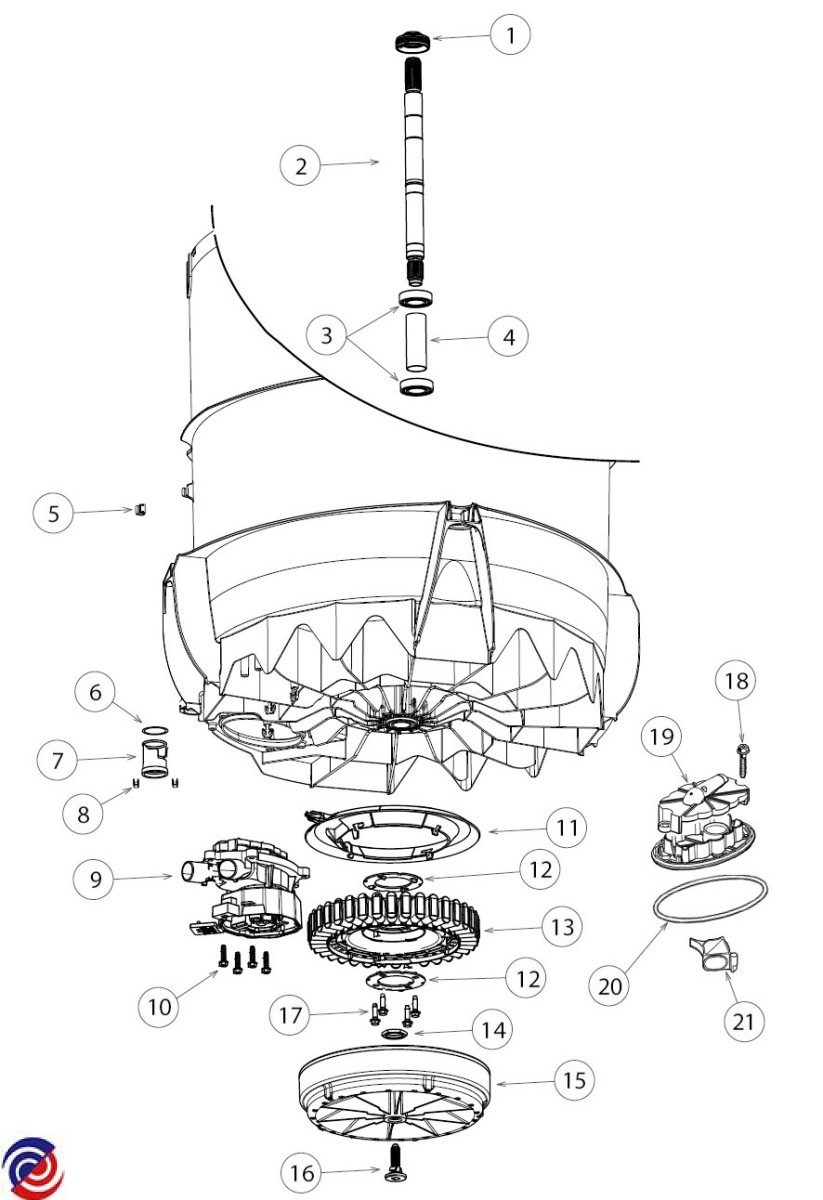 1
2
3
4
5
6
7
8
9
10
11
12
13
12
17
14
15
16
18
19
20
21