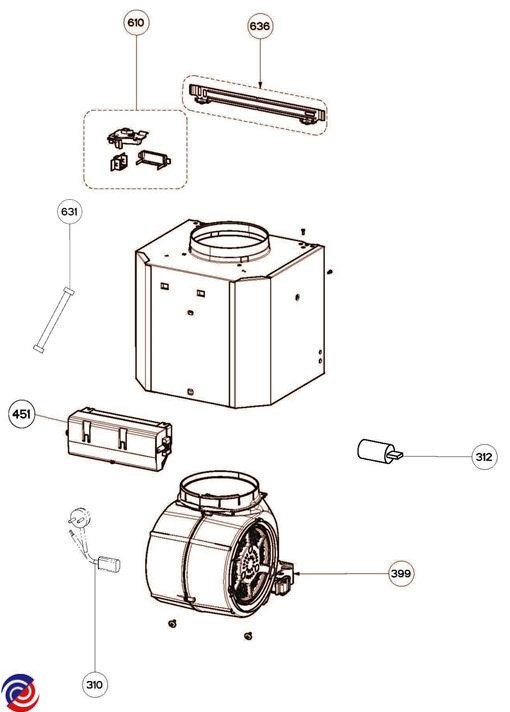 610
636
631
451
312
399
310