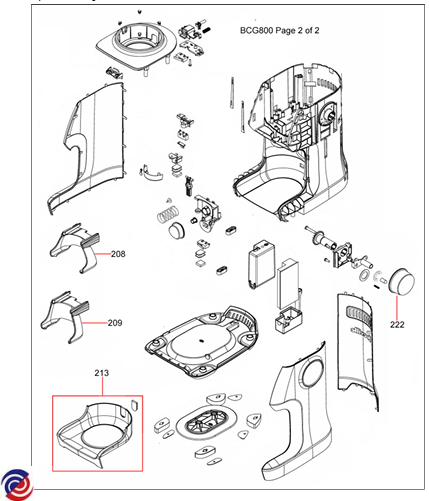 BCG800 Page 2 of 2

208

209

222

213